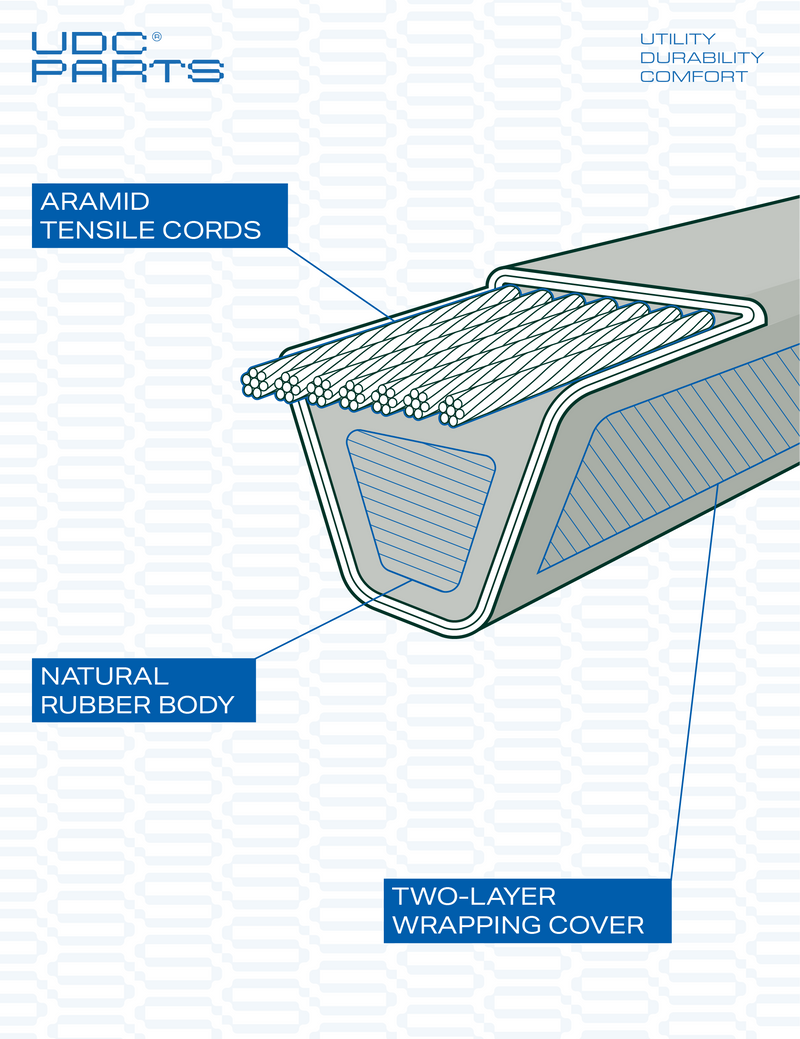 UDC® PARTS

UTILITY
DURABILITY
COMFORT

ARAMID TENSILE CORDS

NATURAL RUBBER BODY

TWO-LAYER WRAPPING COVER