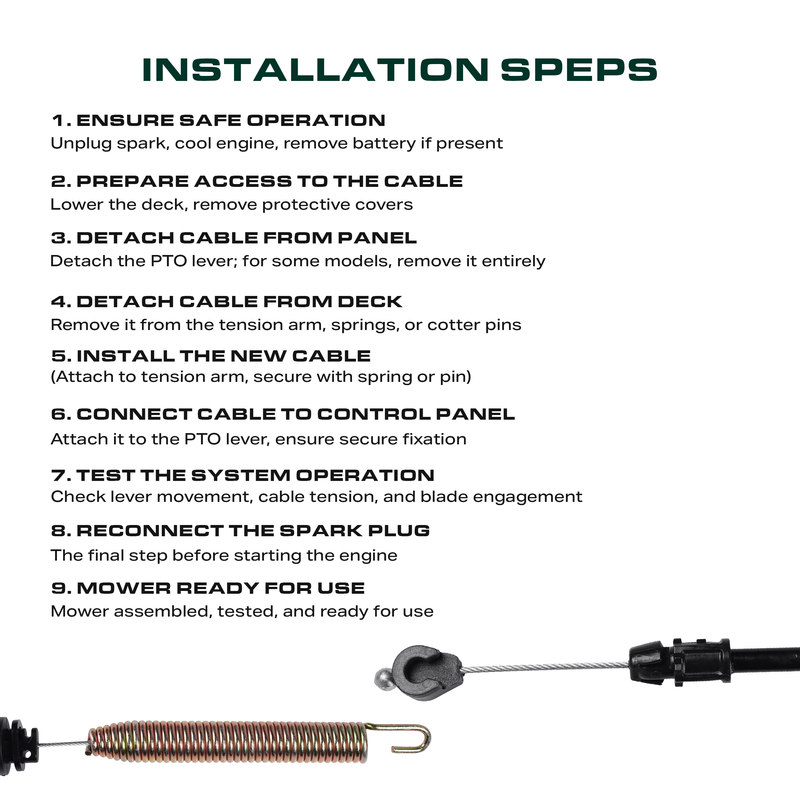 INSTALLATION SPEPS

1. ENSURE SAFE OPERATION
Unplug spark, cool engine, remove battery if present

2. PREPARE ACCESS TO THE CABLE
Lower the deck, remove protective covers

3. DETACH CABLE FROM PANEL
Detach the PTO lever; for some models, remove it entirely

4. DETACH CABLE FROM DECK
Remove it from the tension arm, springs, or cotter pins

5. INSTALL THE NEW CABLE
(Attach to tension arm, secure with spring or pin)

6. CONNECT CABLE TO CONTROL PANEL
Attach it to the PTO lever, ensure secure fixation

7. TEST THE SYSTEM OPERATION
Check lever movement, cable tension, and blade engagement

8. RECONNECT THE SPARK PLUG
The final step before starting the engine

9. MOWER READY FOR USE
Mower assembled, tested, and ready for use